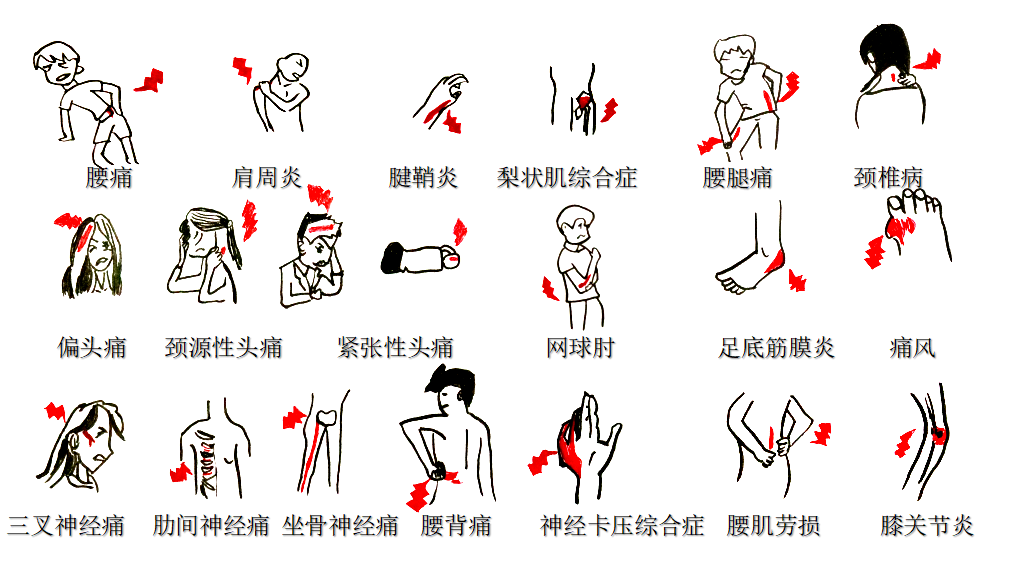 腰痛　肩周炎　腱鞘炎　梨状肌综合症　腰腿痛　颈椎病

偏头痛　颈源性头痛　紧张性头痛　网球肘　足底筋膜炎　痛风

三叉神经痛　肋间神经痛　坐骨神经痛　腰背痛　神经卡压综合症　腰肌劳损　膝关节炎